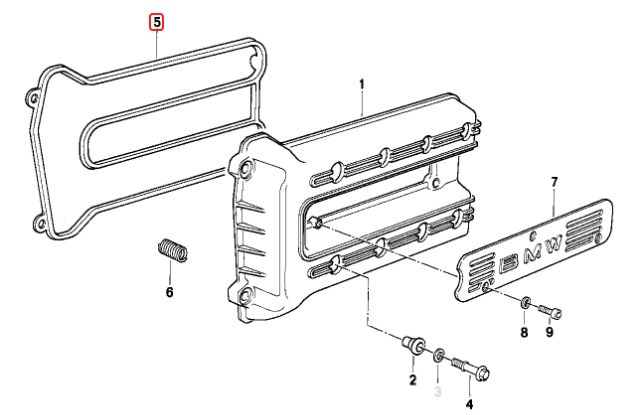 5
1
7
BMW
6
8
9
2
3
4