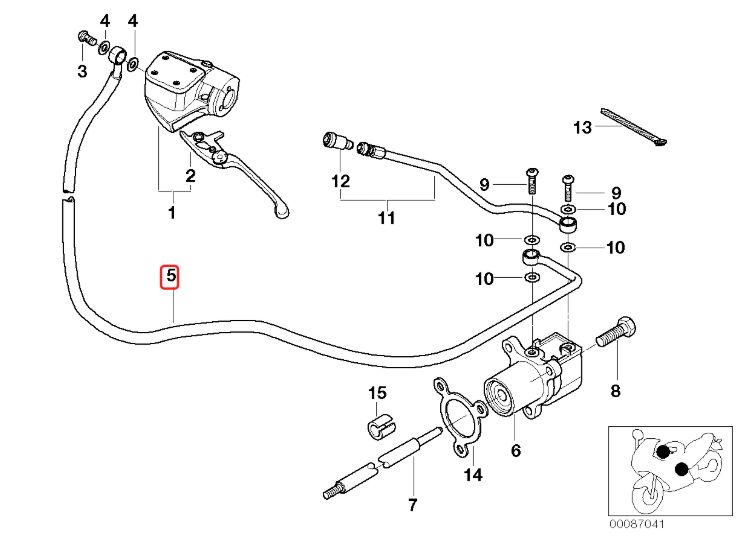 4
4
3
2
1
13
12
11
9
9
10
10
10
10
5
8
15
6
14
7
00087041