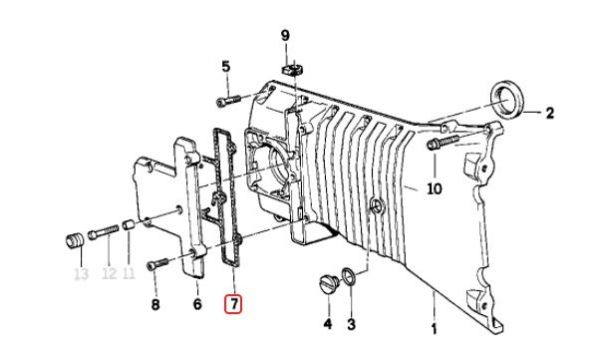 9
5
2
10
13 12 11
8
6
7
4
3
1