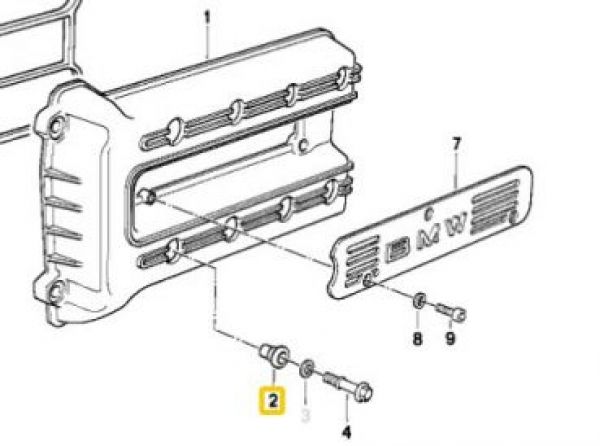 1
7
BMW
8
9
2
3
4