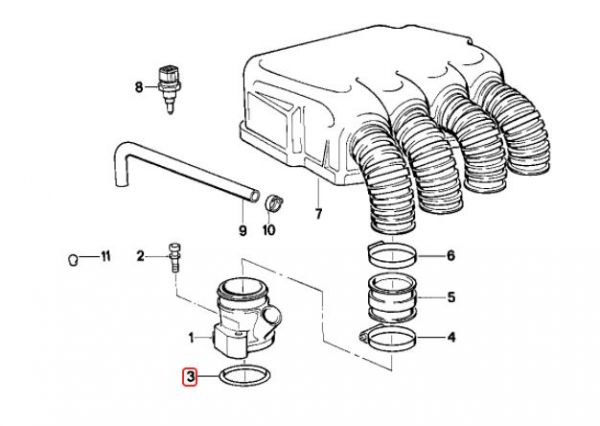 8

9

10

7

11

2

6

5

1

4

3